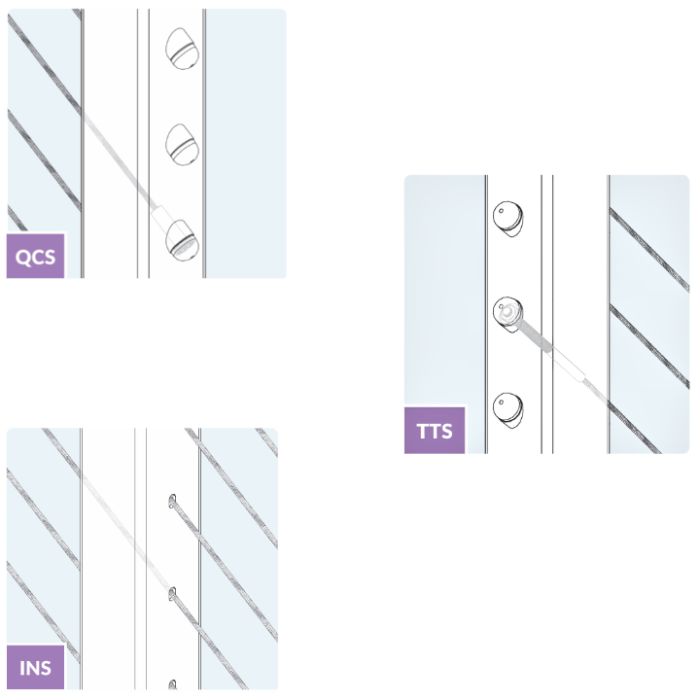 QCS

TTS

INS